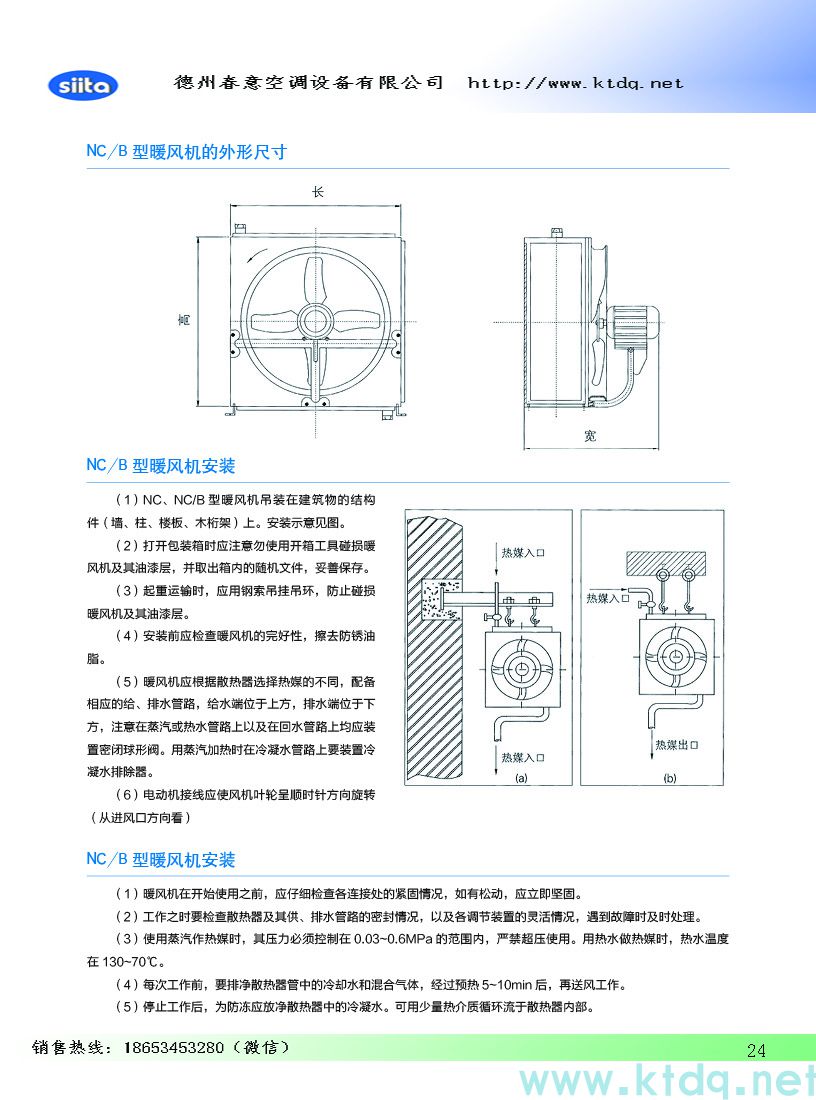 siita 德州春意空调设备有限公司 http://www.ktdq.net

NC/B 型暖风机的外形尺寸

长

高

宽

NC/B 型暖风机安装

（1）NC、NC/B 型暖风机吊装在建筑物的结构件（墙、柱、楼板、木桁架）上。安装示意见图。

（2）打开包装箱时应注意勿使用开箱工具碰损暖风机及其油漆层，并取出箱内的随机文件，妥善保存。

（3）起重运输时，应用钢索吊挂吊环，防止碰损暖风机及其油漆层。

（4）安装前应检查暖风机的完好性，擦去防锈油脂。

（5）暖风机应根据散热器选择热媒的不同，配备相应的给、排水管路，给水端位于上方，排水端位于下方，注意在蒸汽或热水管路上以及在回水管路上均应装置密闭球形阀。用蒸汽加热时在冷凝水管路上要装置冷凝水排除器。

（6）电动机接线应使风机叶轮呈顺时针方向旋转（从进风口方向看）

热媒入口

热媒入口

(a)

热媒入口

热媒出口

(b)

NC/B 型暖风机安装

（1）暖风机在开始使用之前，应仔细检查各连接处的紧固情况，如有松动，应立即坚固。

（2）工作之时要检查散热器及其供、排水管路的密封情况，以及各调节装置的灵活情况，遇到故障时及时处理。

（3）使用蒸汽作热媒时，其压力必须控制在 0.03~0.6MPa 的范围内，严禁超压使用。用热水做热媒时，热水温度在 130~70℃。

（4）每次工作前，要排净散热器管中的冷却水和混合气体，经过预热 5~10min 后，再送风工作。

（5）停止工作后，为防冻应放净散热器中的冷凝水。可用少量热介质循环流于散热器内部。

销售热线：18653453280（微信）

24

www.ktdq.net